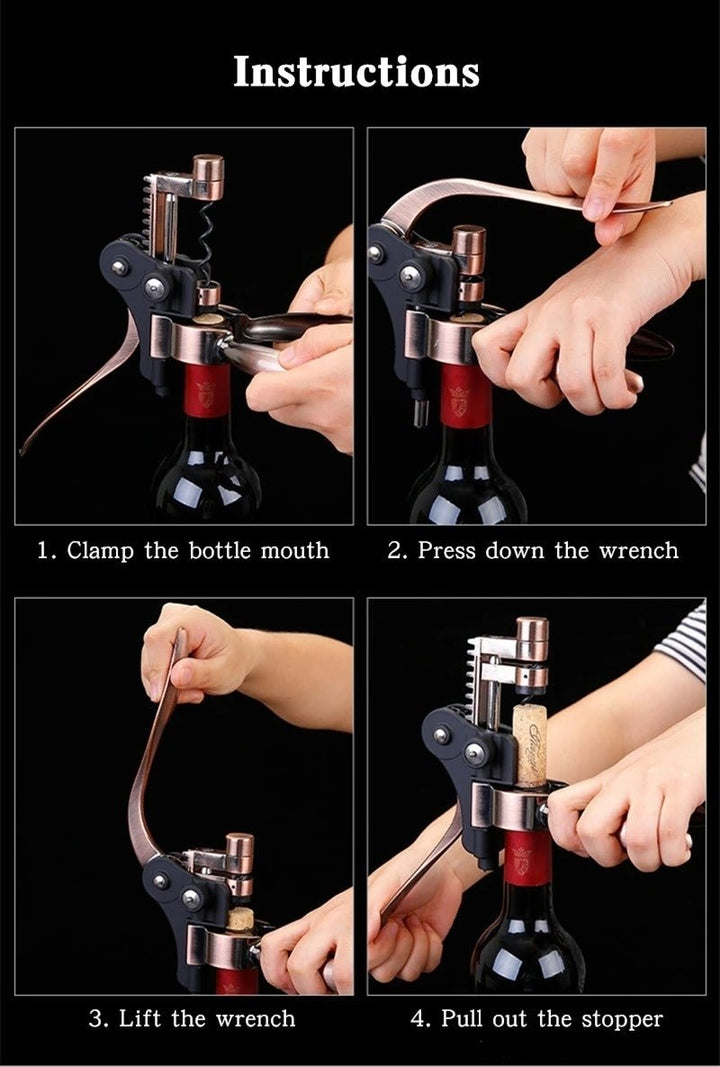 Instructions

1. Clamp the bottle mouth

2. Press down the wrench

3. Lift the wrench

4. Pull out the stopper